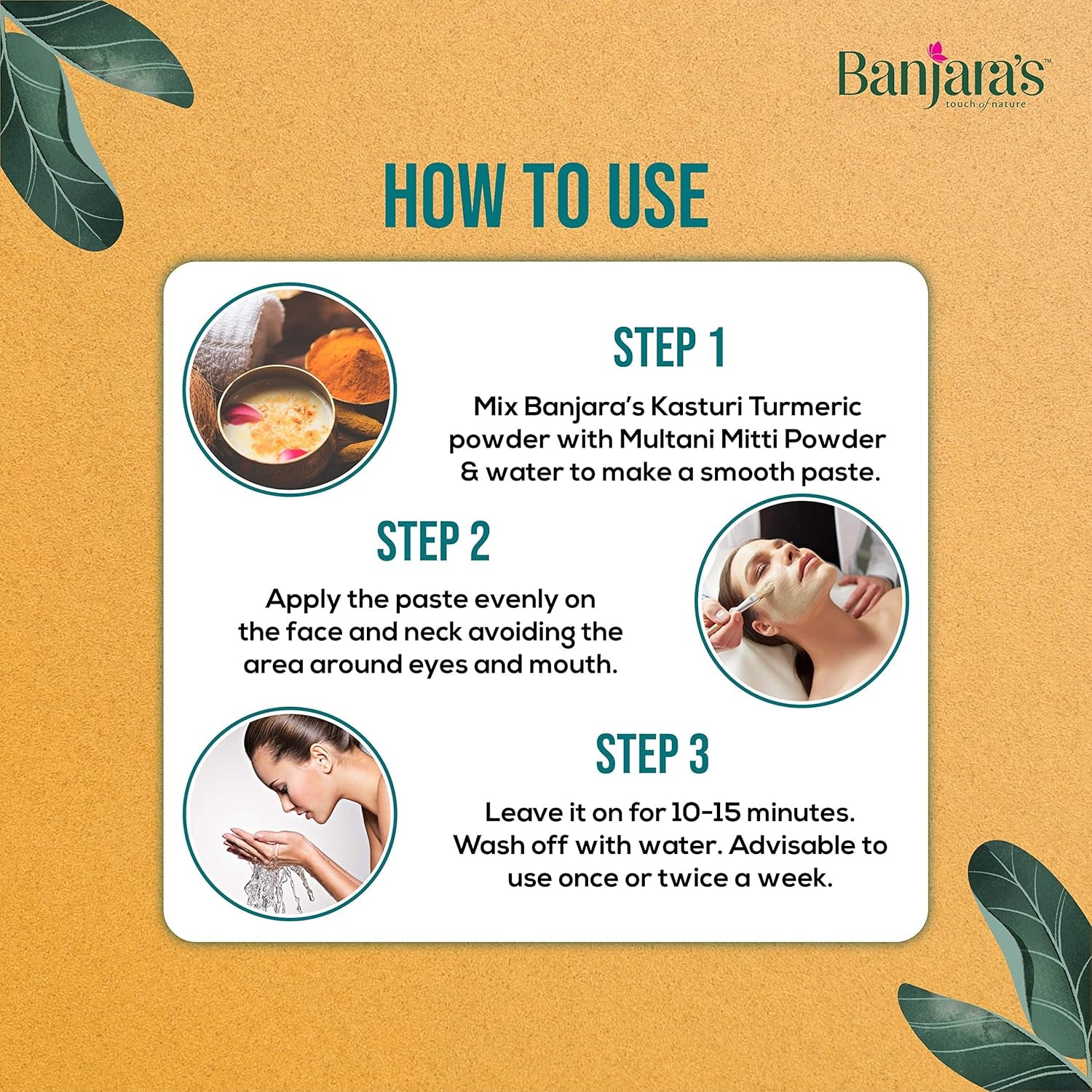 Banjara's™
touch of nature

HOW TO USE

STEP 1

Mix Banjara's Kasturi Turmeric powder with Multani Mitti Powder & water to make a smooth paste.

STEP 2

Apply the paste evenly on the face and neck avoiding the area around eyes and mouth.

STEP 3

Leave it on for 10-15 minutes. Wash off with water. Advisable to use once or twice a week.